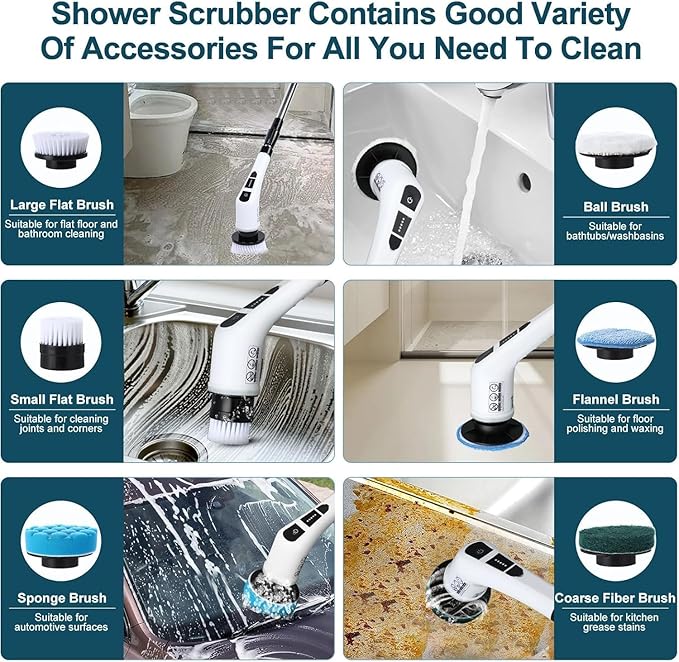 Shower Scrubber Contains Good Variety Of Accessories For All You Need To Clean

Large Flat Brush
Suitable for flat floor and bathroom cleaning

Ball Brush
Suitable for bathtubs/washbasins

Small Flat Brush
Suitable for cleaning joints and corners

Flannel Brush
Suitable for floor polishing and waxing

Sponge Brush
Suitable for automotive surfaces

Coarse Fiber Brush
Suitable for kitchen grease stains